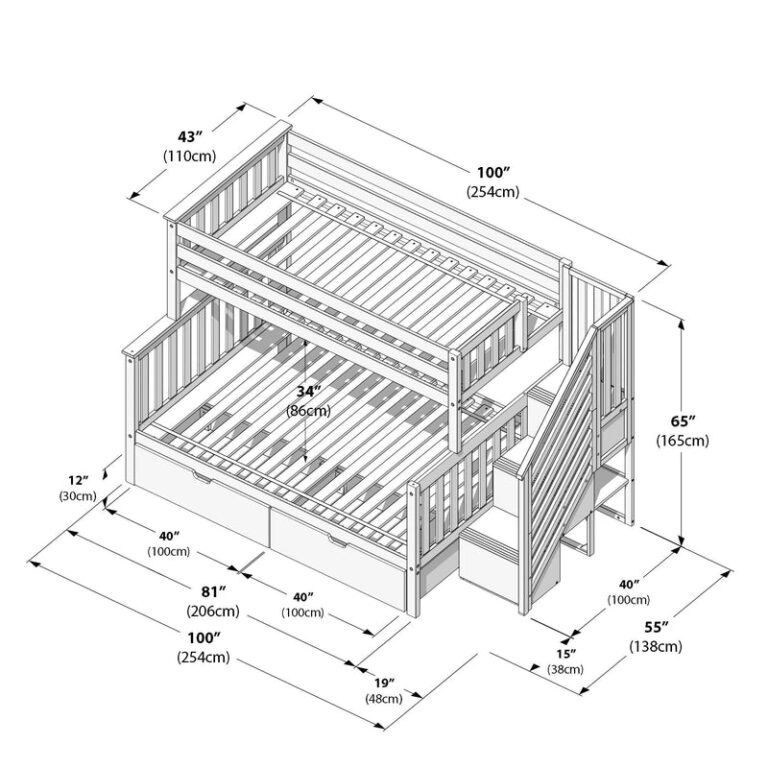 43″
(110cm)

100″
(254cm)

34″
(86cm)

65″
(165cm)

12″
(30cm)

40″
(100cm)

81″
(206cm)

40″
(100cm)

100″
(254cm)

19″
(48cm)

15″
(38cm)

40″
(100cm)

55″
(138cm)