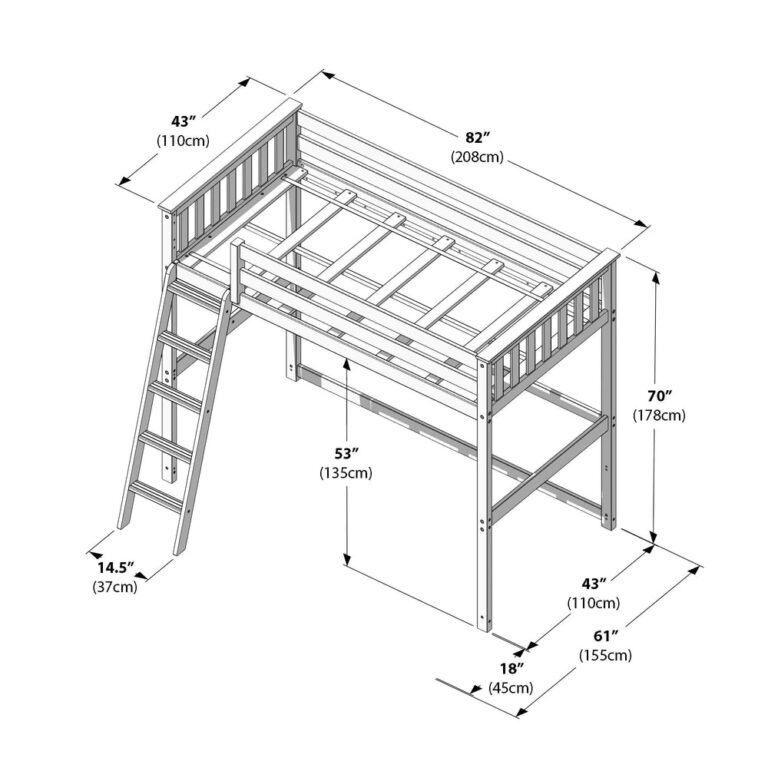 43″
(110cm)

82″
(208cm)

70″
(178cm)

53″
(135cm)

14.5″
(37cm)

43″
(110cm)

61″
(155cm)

18″
(45cm)